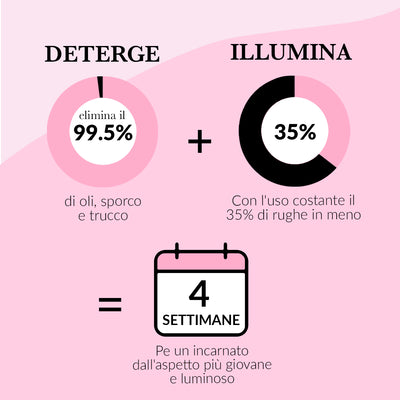 DETERGE

elimina il
99.5%

di oli, sporco e trucco

+

ILLUMINA

35%

Con l'uso costante il 35% di rughe in meno

=

4
SETTIMANE

Pe un incarnato dall'aspetto più giovane e luminoso