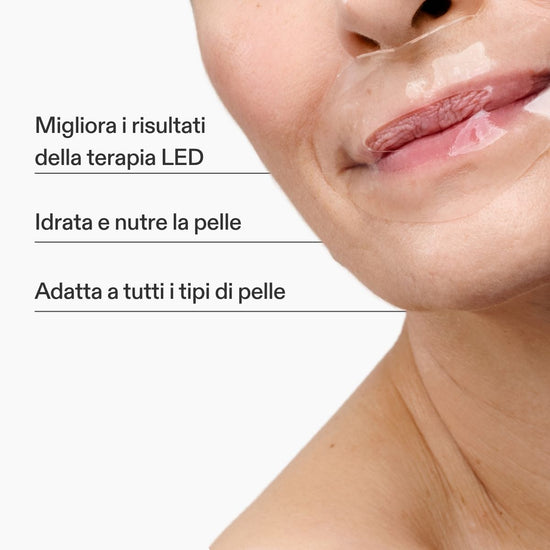 Migliora i risultati della terapia LED

Idrata e nutre la pelle

Adatta a tutti i tipi di pelle