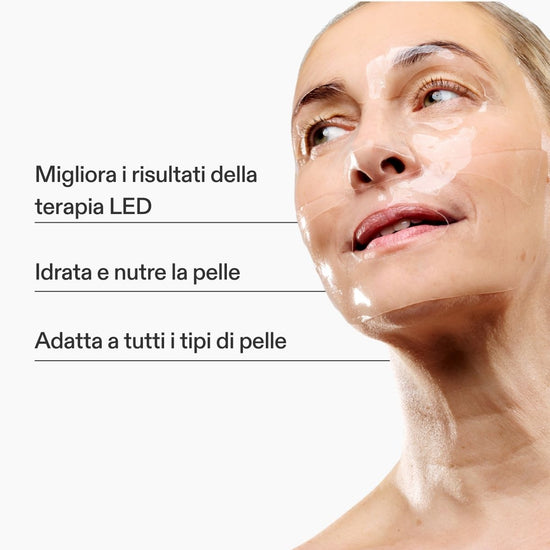 Migliora i risultati della terapia LED

Idrata e nutre la pelle

Adatta a tutti i tipi di pelle